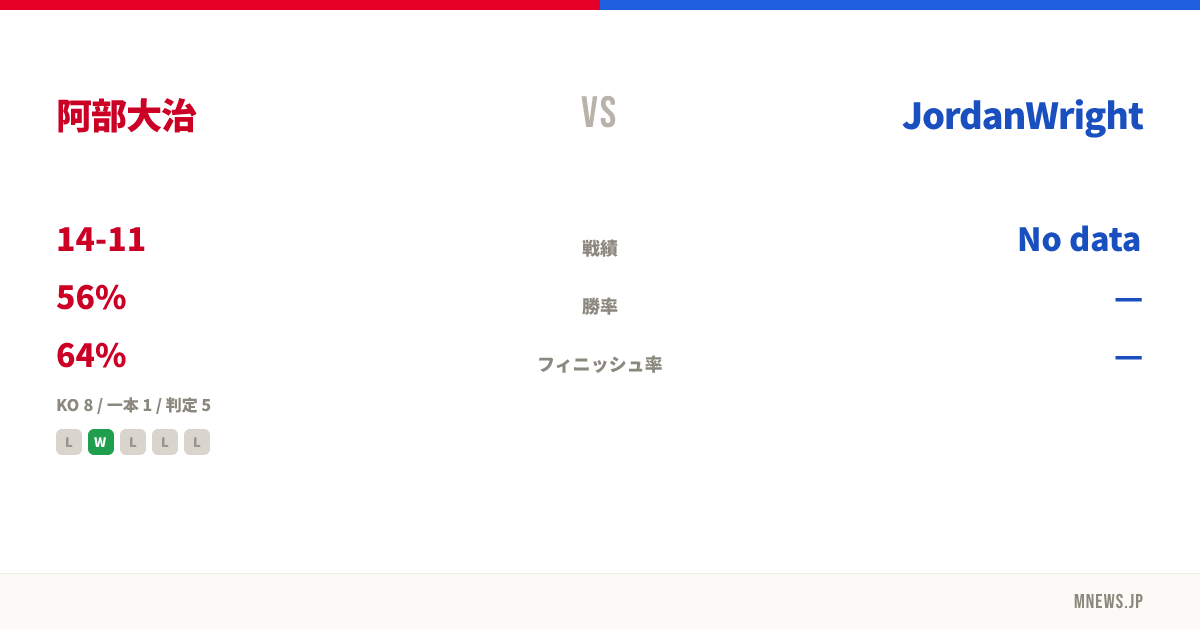 阿部大治

VS

JordanWright

14-11

戦績

No data

56%

勝率

—

64%

フィニッシュ率

—

KO 8 / 一本 1 / 判定 5

L W L L L

MNEWS.JP