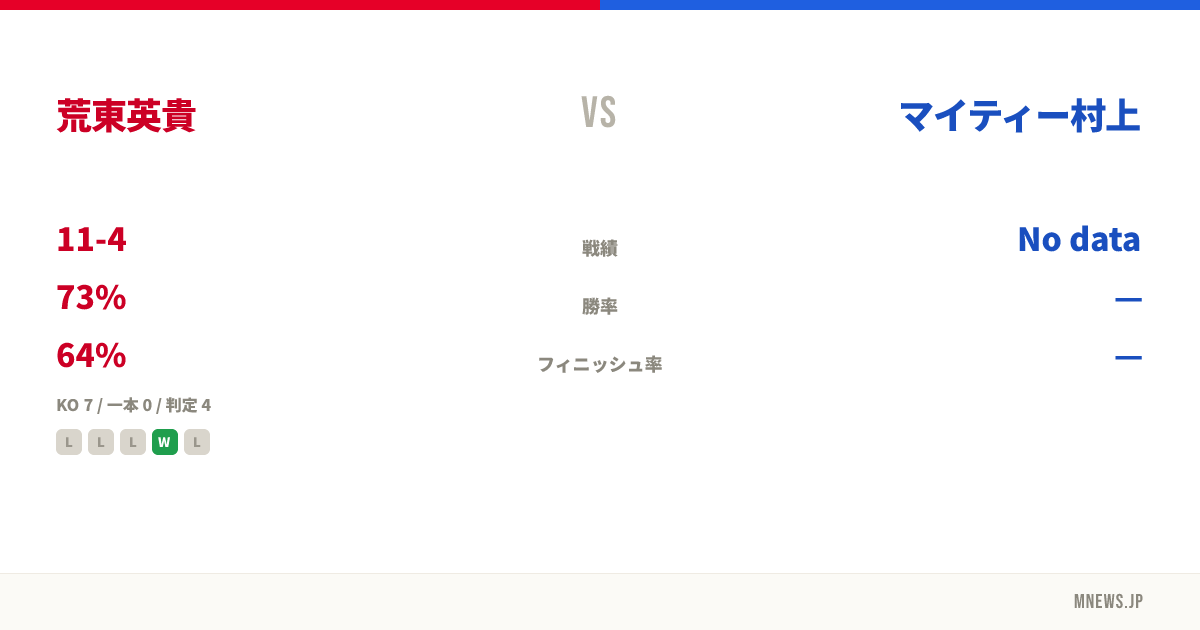 荒東英貴

VS

マイティー村上

11-4

戦績

No data

73%

勝率

—

64%

フィニッシュ率

—

KO 7 / 一本 0 / 判定 4

L L L W L

MNEWS.JP