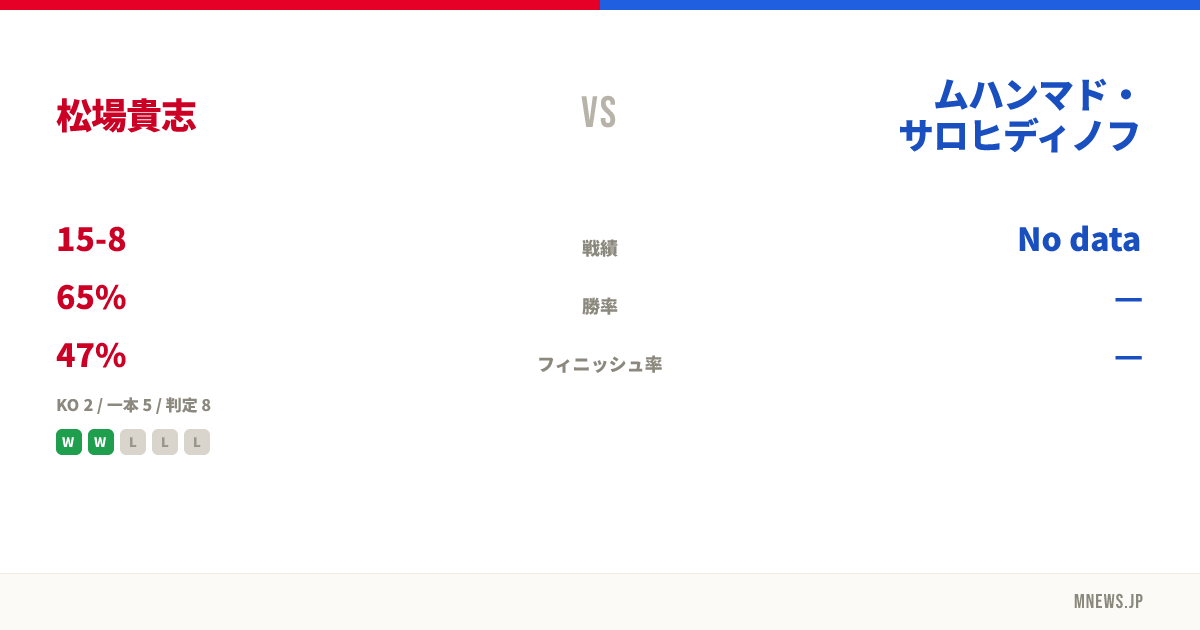 松場貴志

VS

ムハンマド・サロヒディノフ

15-8

戦績

No data

65%

勝率

—

47%

フィニッシュ率

—

KO 2 / 一本 5 / 判定 8

W W L L L

MNEWS.JP